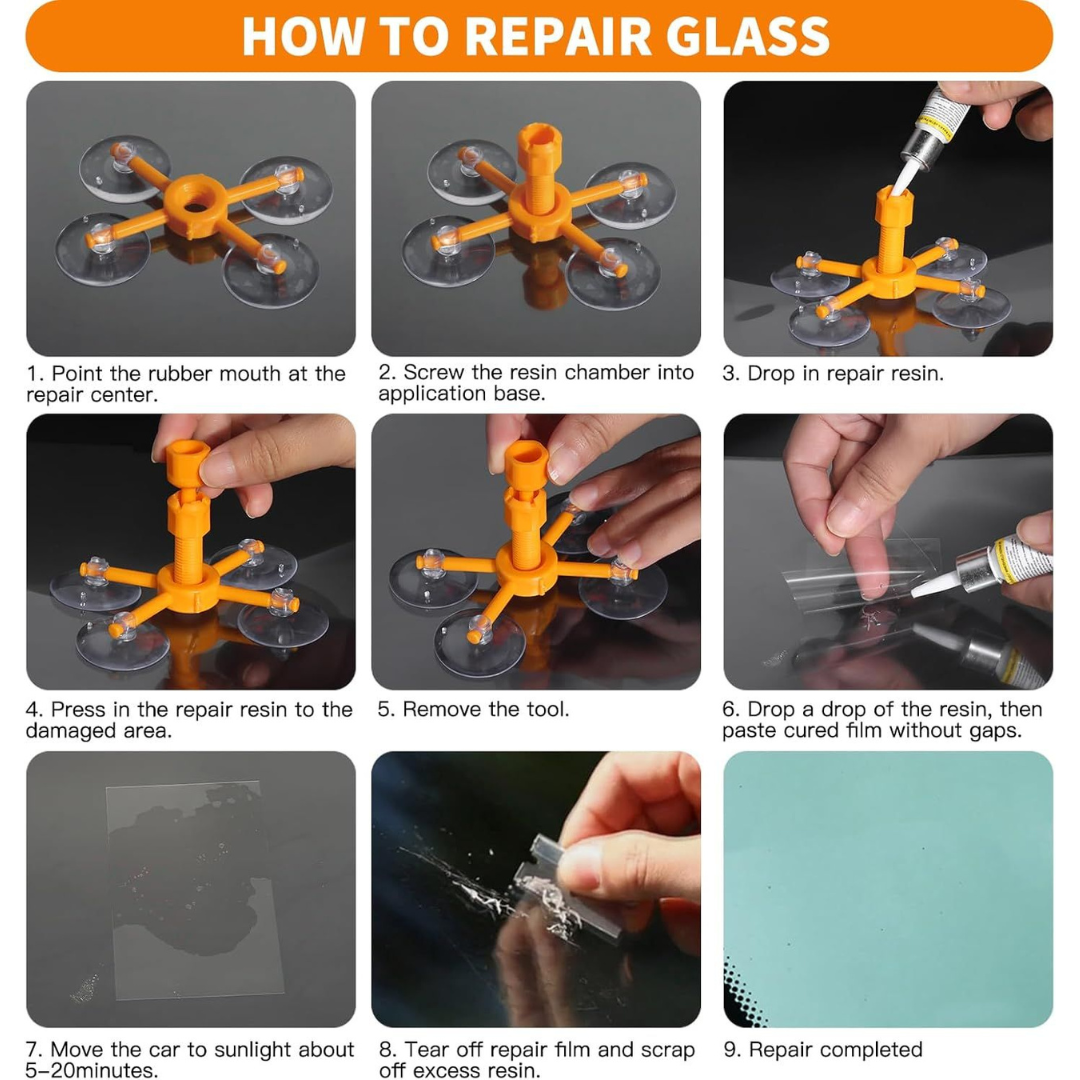 HOW TO REPAIR GLASS

1. Point the rubber mouth at the repair center.

2. Screw the resin chamber into application base.

3. Drop in repair resin.

4. Press in the repair resin to the damaged area.

5. Remove the tool.

6. Drop a drop of the resin, then paste cured film without gaps.

7. Move the car to sunlight about 5-20minutes.

8. Tear off repair film and scrap off excess resin.

9. Repair completed